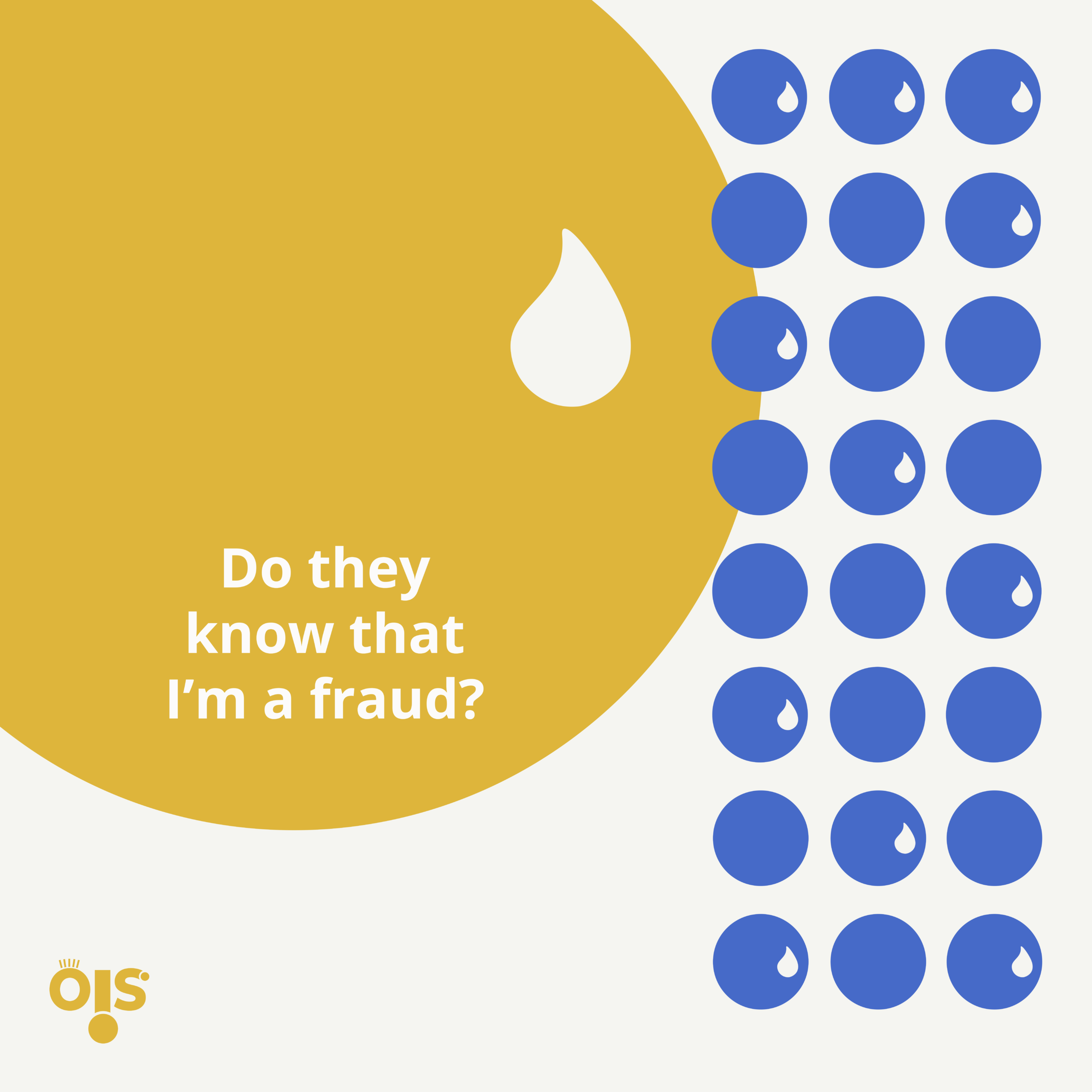 Do they know that I'm a fraud?

ois