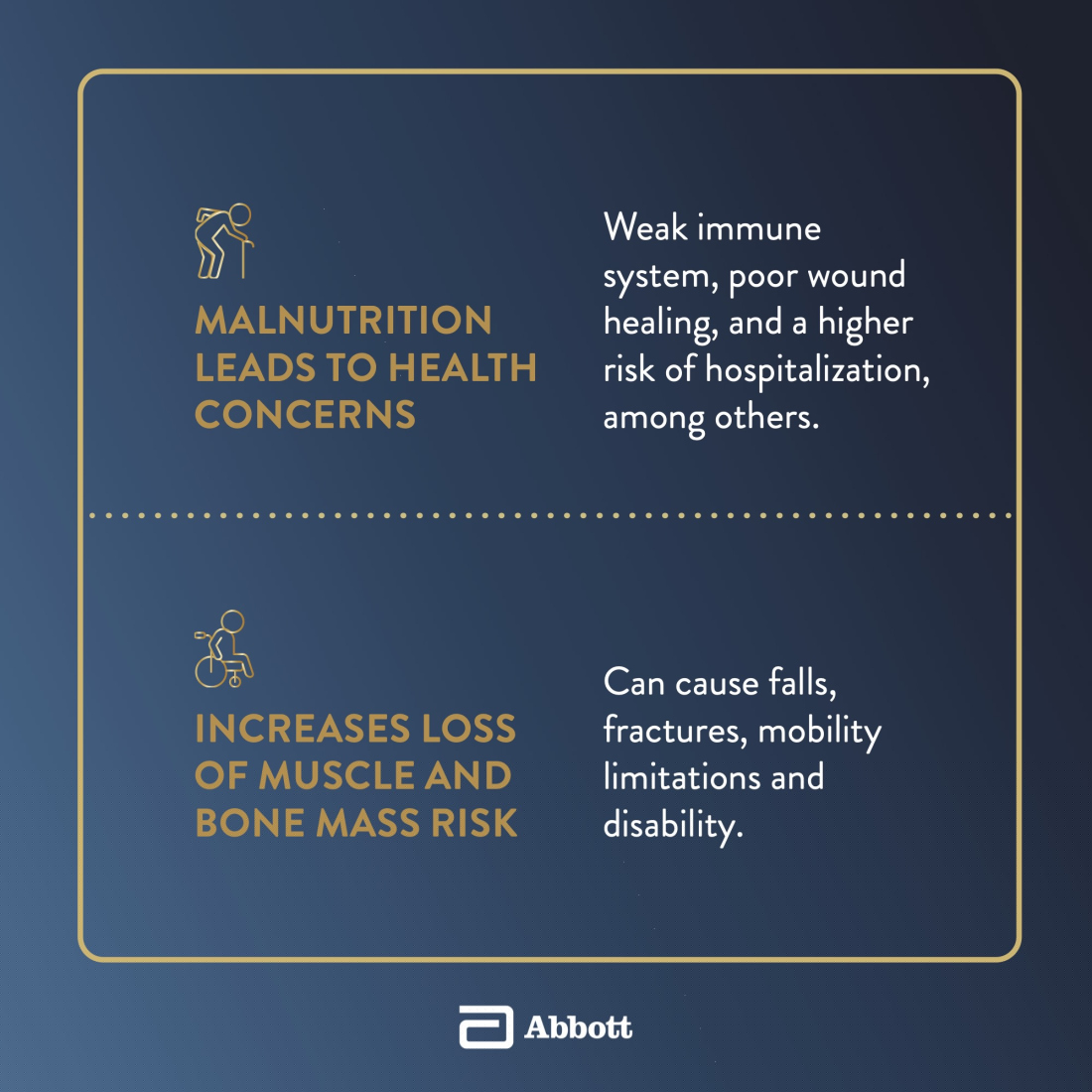 MALNUTRITION LEADS TO HEALTH CONCERNS

Weak immune system, poor wound healing, and a higher risk of hospitalization, among others.

INCREASES LOSS OF MUSCLE AND BONE MASS RISK

Can cause falls, fractures, mobility limitations and disability.

Abbott