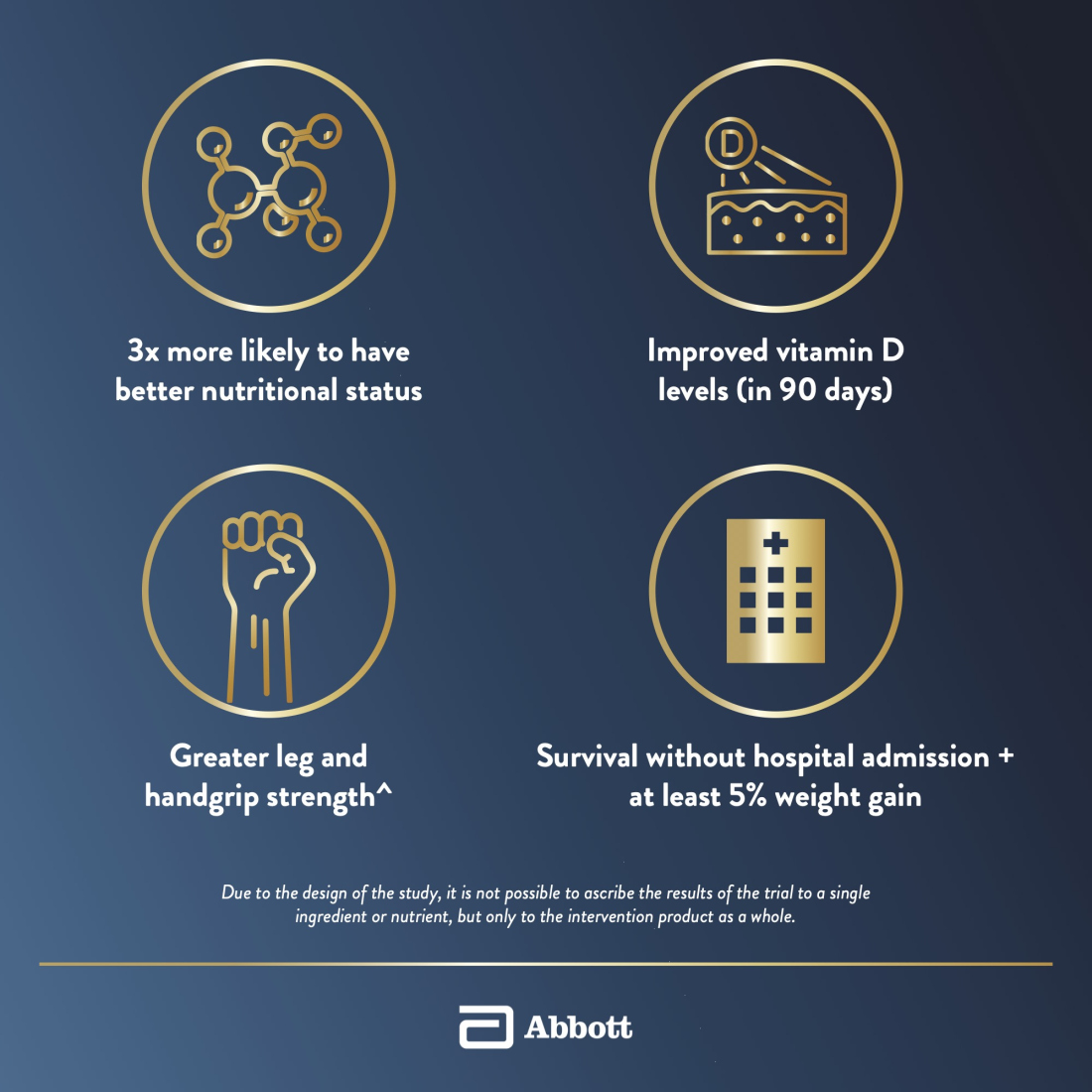 D

3x more likely to have better nutritional status

Improved vitamin D levels (in 90 days)

Greater leg and handgrip strength^

Survival without hospital admission + at least 5% weight gain

Due to the design of the study, it is not possible to ascribe the results of the trial to a single ingredient or nutrient, but only to the intervention product as a whole.

Abbott