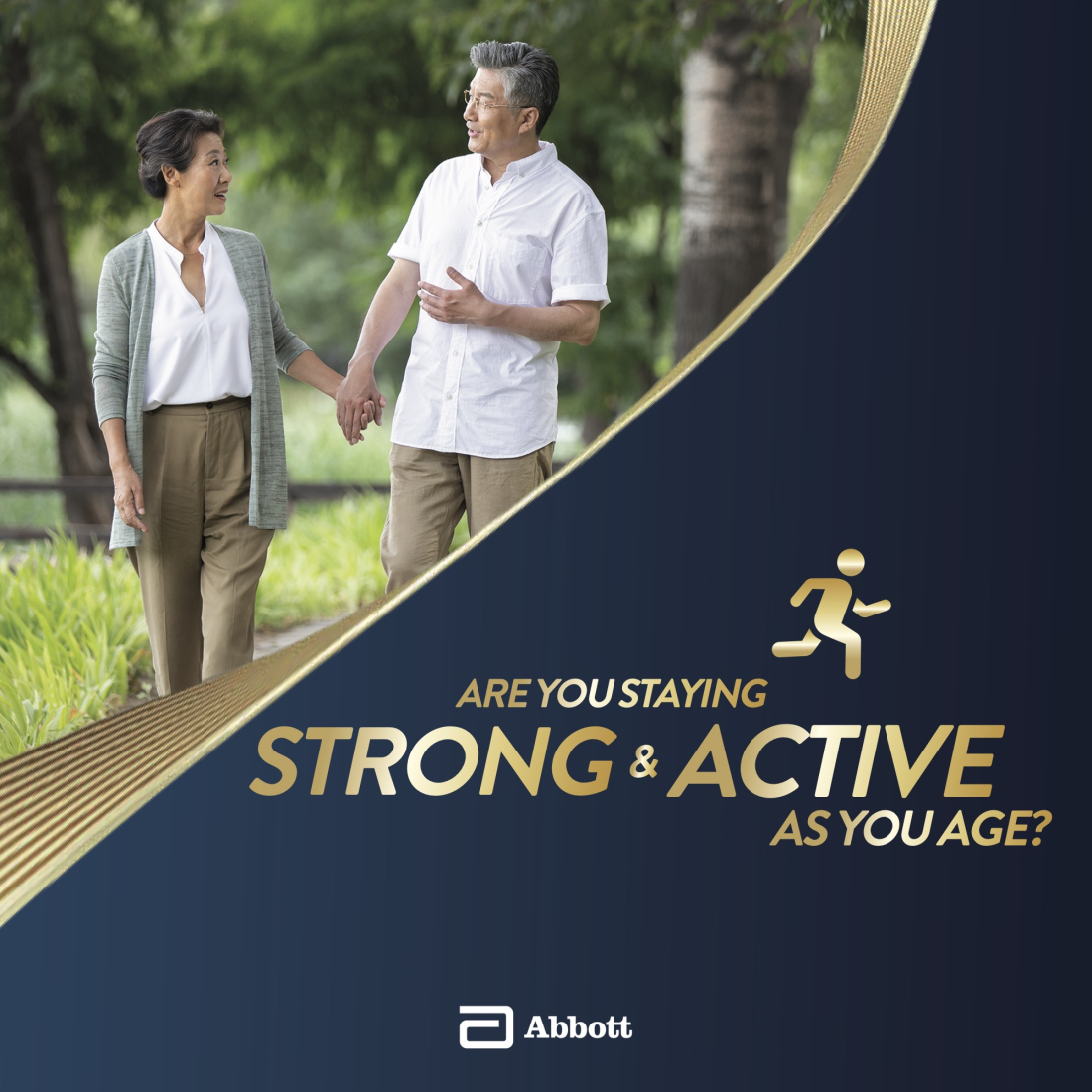 ARE YOU STAYING
STRONG & ACTIVE
AS YOU AGE?

Abbott